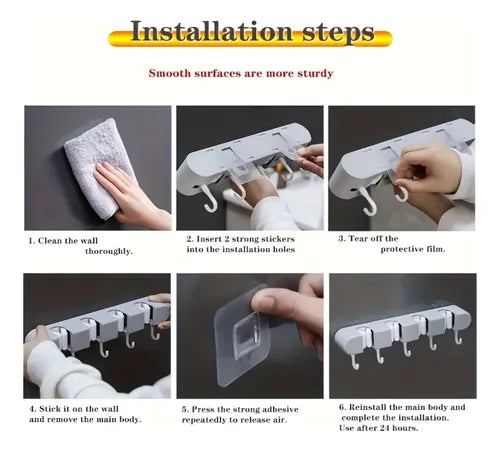 Installation steps

Smooth surfaces are more sturdy

1. Clean the wall thoroughly.

2. Insert 2 strong stickers into the installation holes

3. Tear off the protective film.

4. Stick it on the wall and remove the main body.

5. Press the strong adhesive repeatedly to release air.

6. Reinstall the main body and complete the installation. Use after 24 hours.